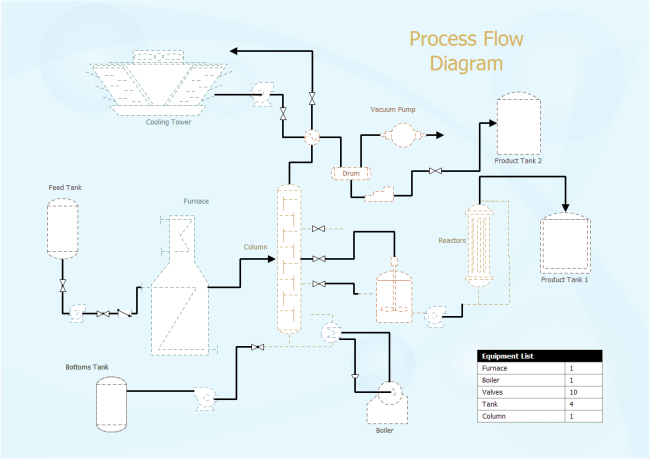 Process Flow Diagram

Cooling Tower

Vacuum Pump

Drum

Product Tank 2

Feed Tank

Furnace

Column

Reactors

Product Tank 1

Bottoms Tank

Boiler

| Equipment List | |
|---|---|
| Furnace | 1 |
| Boiler | 1 |
| Valves | 10 |
| Tank | 4 |
| Column | 1 |